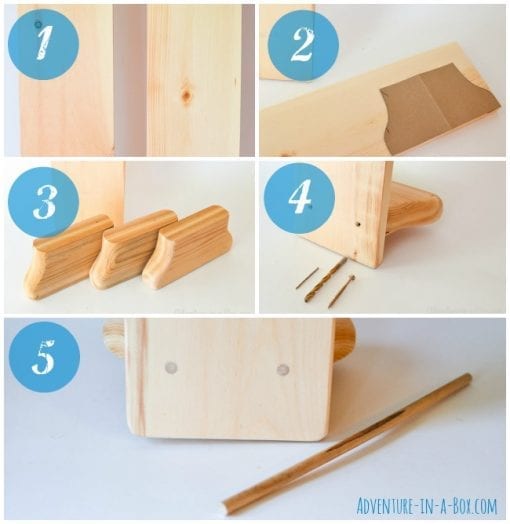 1

2

3

4

5

ADVENTURE-IN-A-BOX.COM