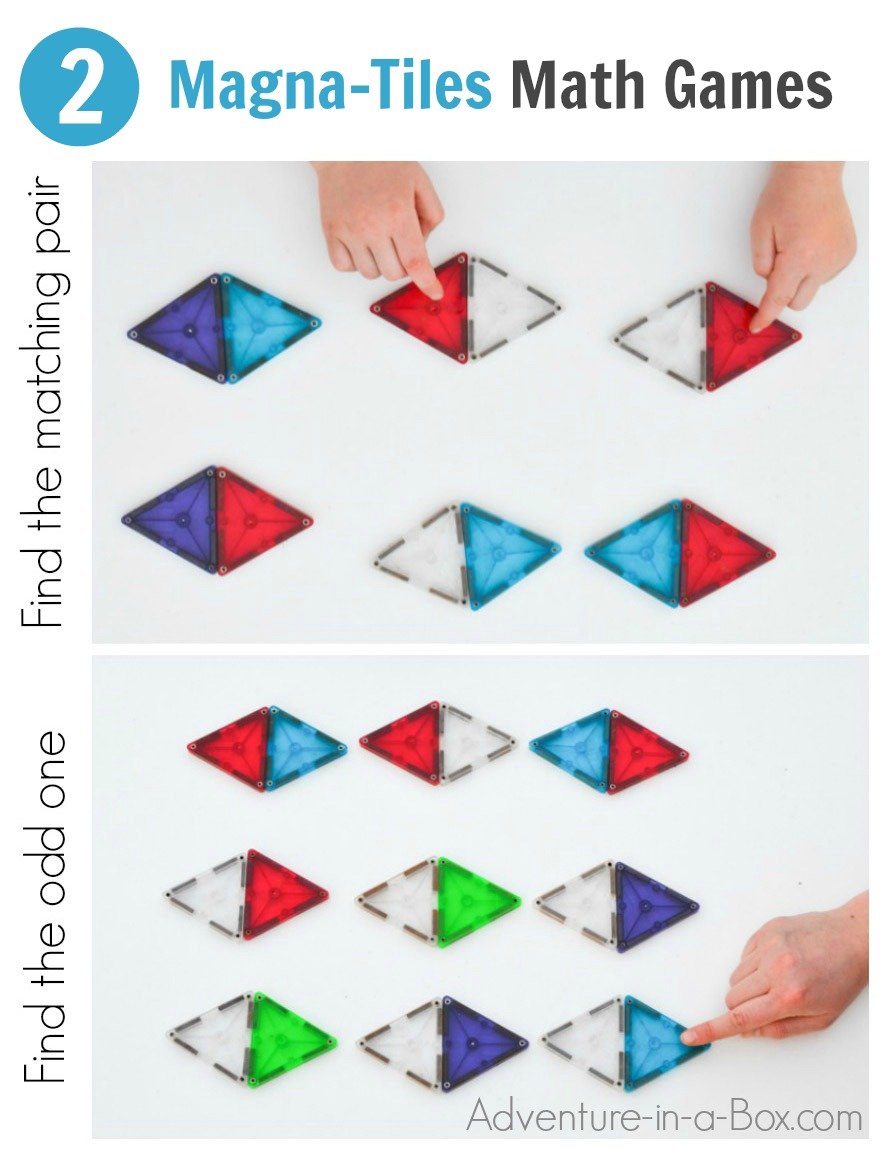 2 Magna-Tiles Math Games

Find the matching pair

Find the odd one

Adventure-in-a-Box.com